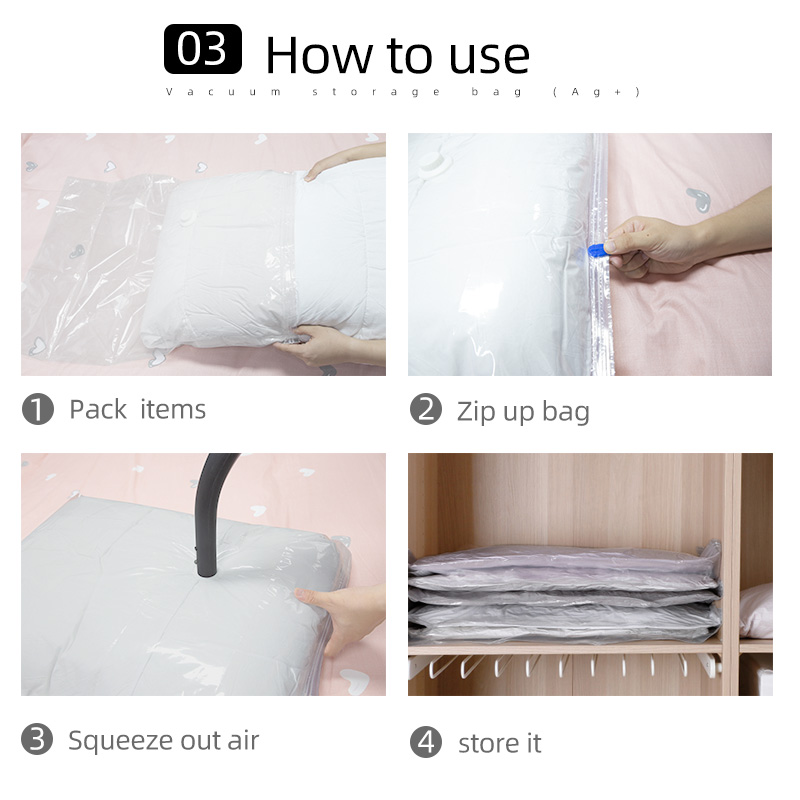 03 How to use

Vacuum storage bag (Ag+)

1 Pack items

2 Zip up bag

3 Squeeze out air

4 store it