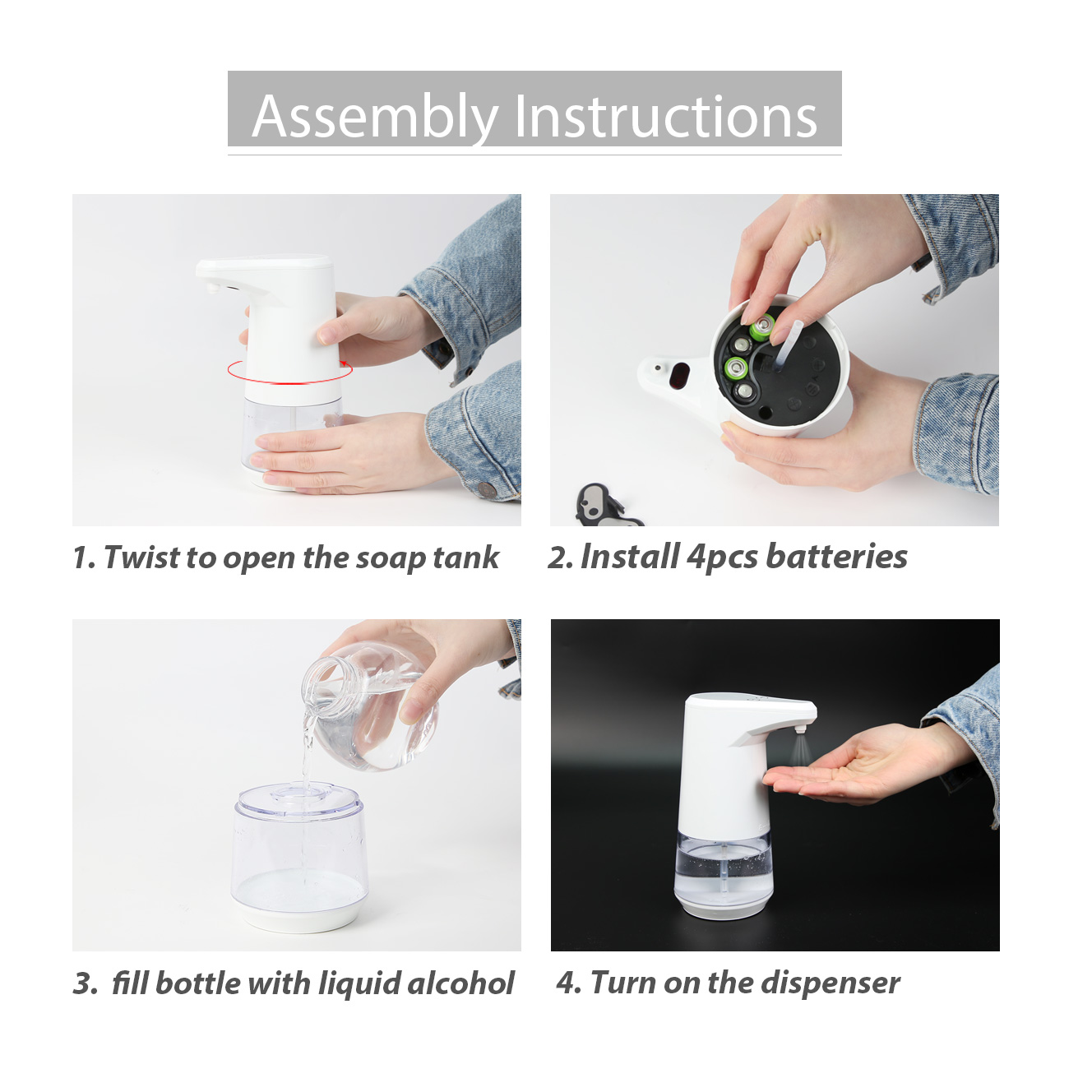 Assembly Instructions

1. Twist to open the soap tank

2. Install 4pcs batteries

3. fill bottle with liquid alcohol

4. Turn on the dispenser