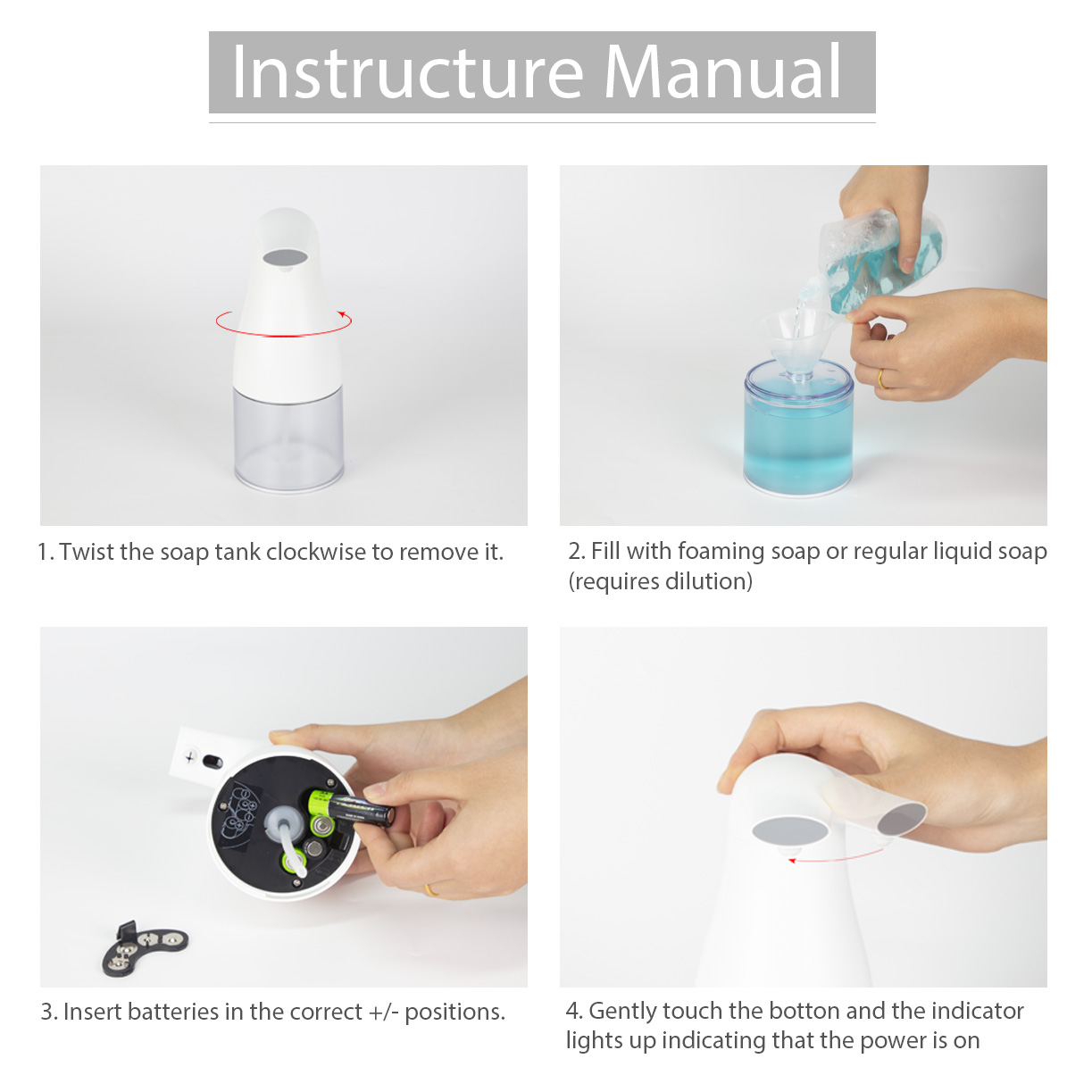 Instructure Manual

1. Twist the soap tank clockwise to remove it.

2. Fill with foaming soap or regular liquid soap (requires dilution)

3. Insert batteries in the correct +/- positions.

4. Gently touch the botton and the indicator lights up indicating that the power is on